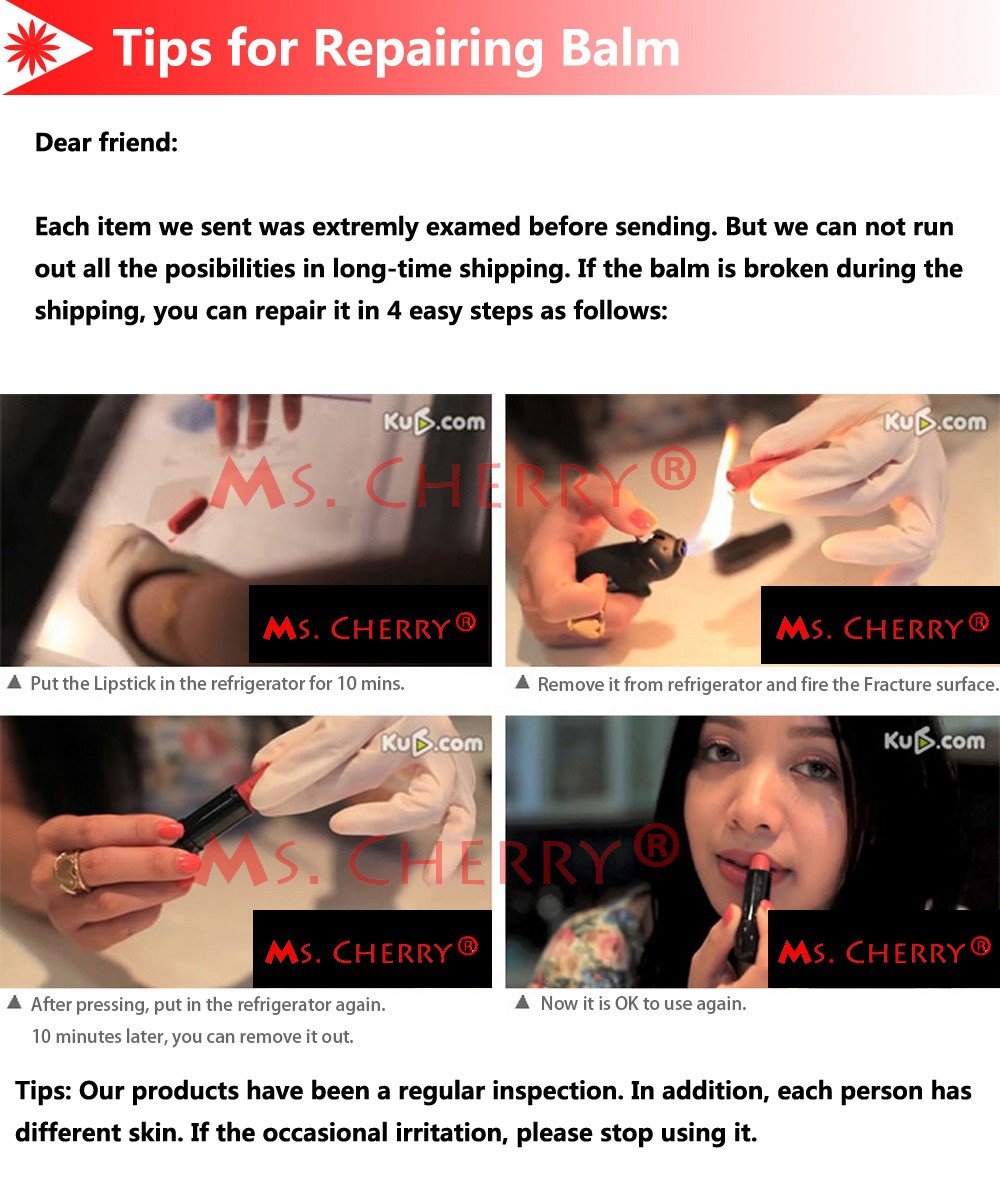 Tips for Repairing Balm

Dear friend:

Each item we sent was extremly examed before sending. But we can not run out all the posibilities in long-time shipping. If the balm is broken during the shipping, you can repair it in 4 easy steps as follows:

Ku6.com
MS. CHERRY®
MS. CHERRY®
▲ Put the Lipstick in the refrigerator for 10 mins.

Ku6.com
MS. CHERRY®
▲ Remove it from refrigerator and fire the Fracture surface.

Ku6.com
MS. CHERRY®
MS. CHERRY®
▲ After pressing, put in the refrigerator again. 10 minutes later, you can remove it out.

Ku6.com
MS. CHERRY®
▲ Now it is OK to use again.

Tips: Our products have been a regular inspection. In addition, each person has different skin. If the occasional irritation, please stop using it.