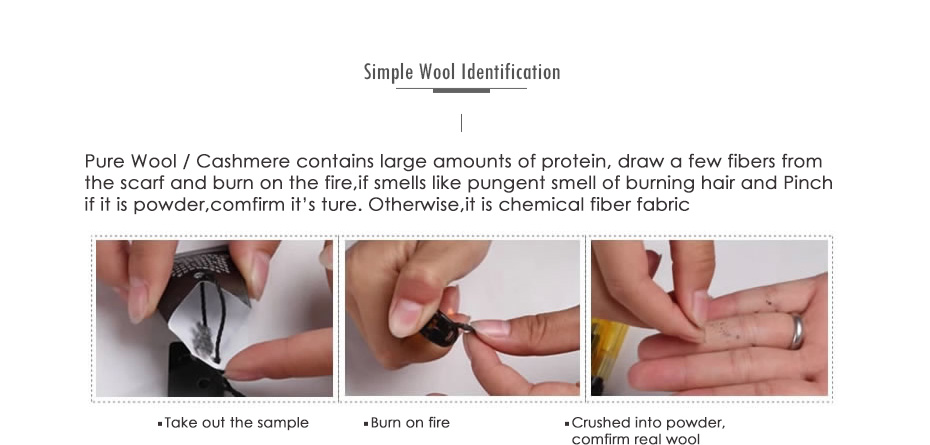 Simple Wool Identification

Pure Wool / Cashmere contains large amounts of protein, draw a few fibers from the scarf and burn on the fire,if smells like pungent smell of burning hair and Pinch if it is powder,comfirm it's ture. Otherwise,it is chemical fiber fabric

▪Take out the sample

▪Burn on fire

▪Crushed into powder, comfirm real wool