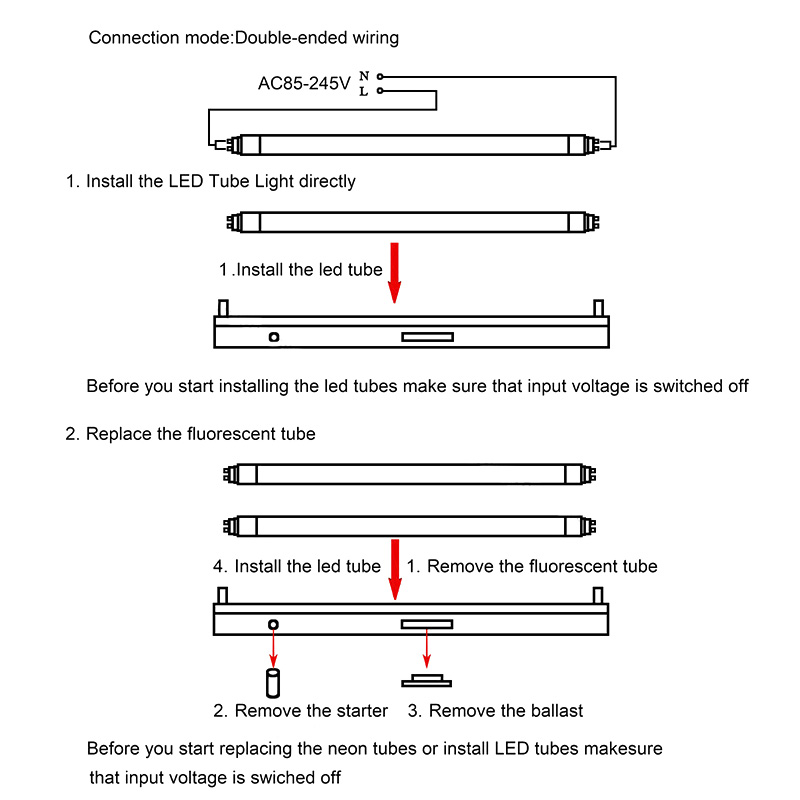 Connection mode:Double-ended wiring

AC85-245V N L

1. Install the LED Tube Light directly

1 .Install the led tube

Before you start installing the led tubes make sure that input voltage is switched off

2. Replace the fluorescent tube

4. Install the led tube

1. Remove the fluorescent tube

2. Remove the starter

3. Remove the ballast

Before you start replacing the neon tubes or install LED tubes makesure that input voltage is swiched off