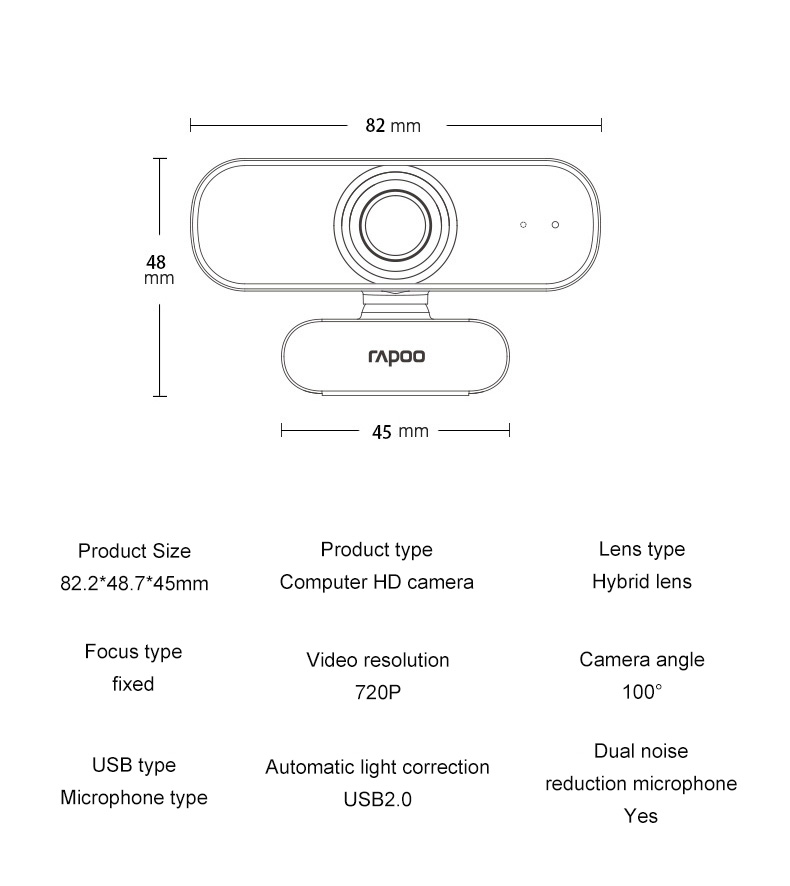 82 mm

48 mm

rapoo

45 mm

Product Size
82.2*48.7*45mm

Product type
Computer HD camera

Lens type
Hybrid lens

Focus type
fixed

Video resolution
720P

Camera angle
100°

USB type
Microphone type

Automatic light correction
USB2.0

Dual noise
reduction microphone
Yes