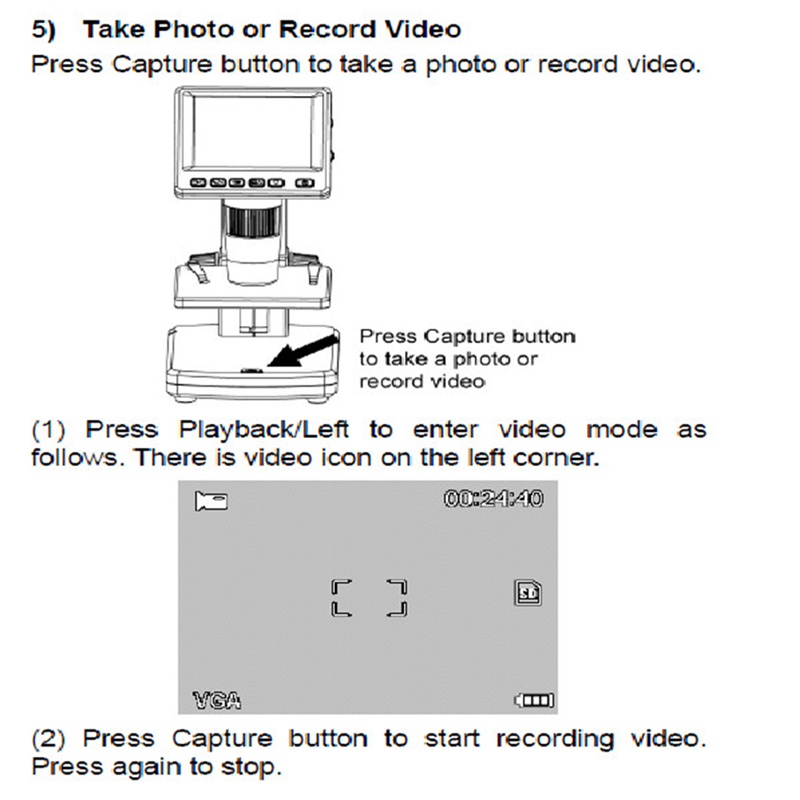 5) Take Photo or Record Video
Press Capture button to take a photo or record video.

Press Capture button to take a photo or record video

(1) Press Playback/Left to enter video mode as follows. There is video icon on the left corner.

00:24:40

SD

VGA

(2) Press Capture button to start recording video. Press again to stop.