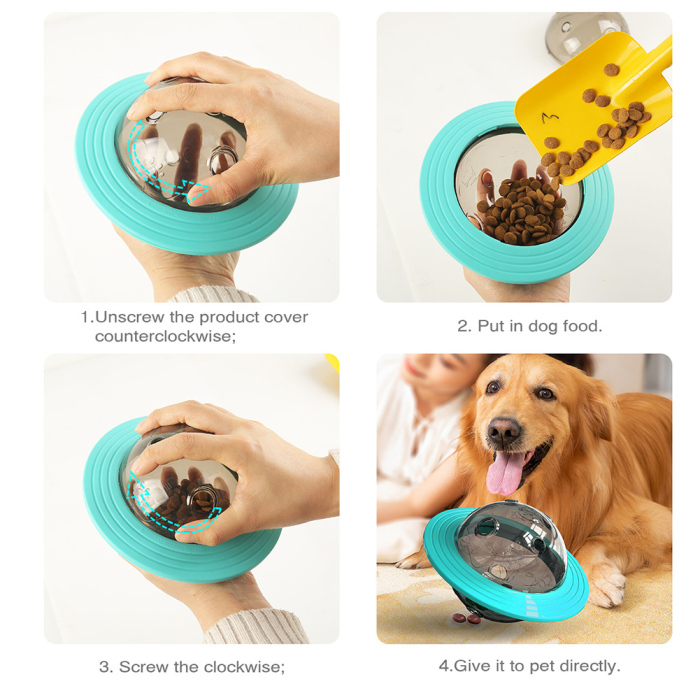 1.Unscrew the product cover counterclockwise;

2. Put in dog food.

3. Screw the clockwise;

4.Give it to pet directly.